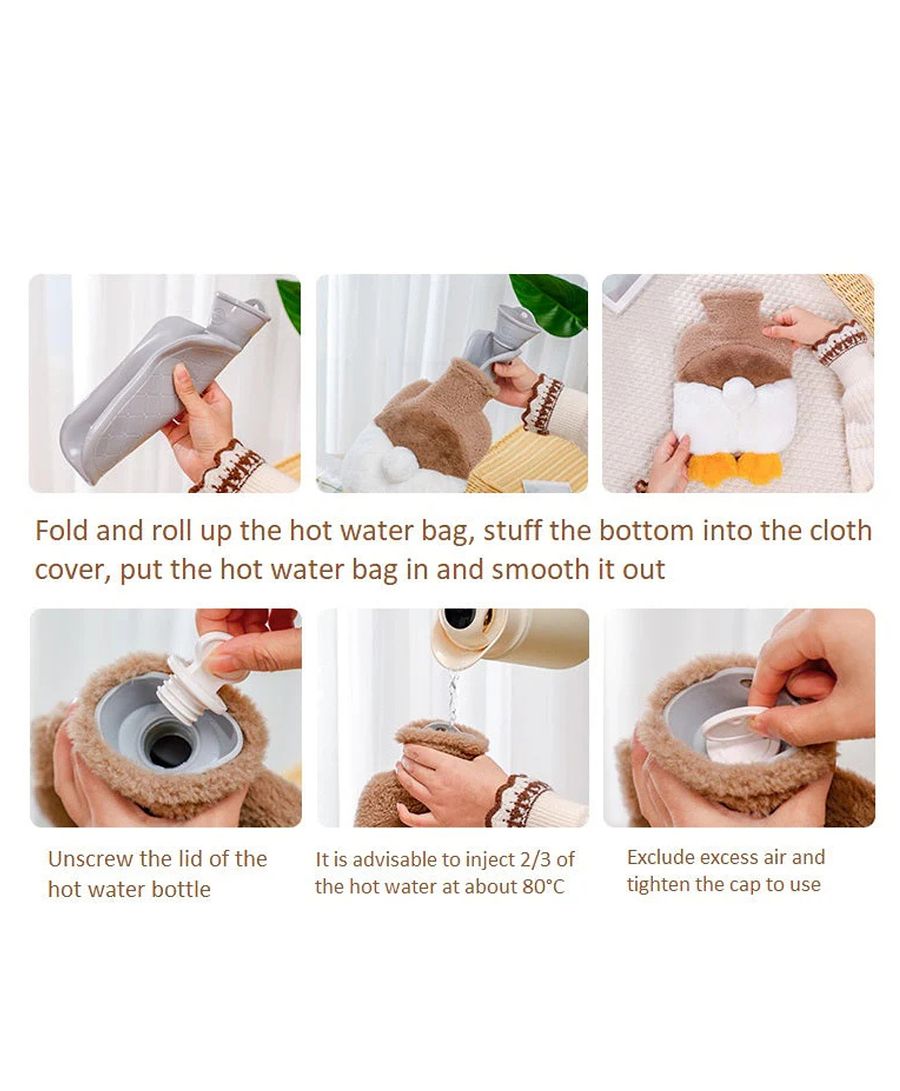 Fold and roll up the hot water bag, stuff the bottom into the cloth cover, put the hot water bag in and smooth it out

Unscrew the lid of the hot water bottle

It is advisable to inject 2/3 of the hot water at about 80°C

Exclude excess air and tighten the cap to use