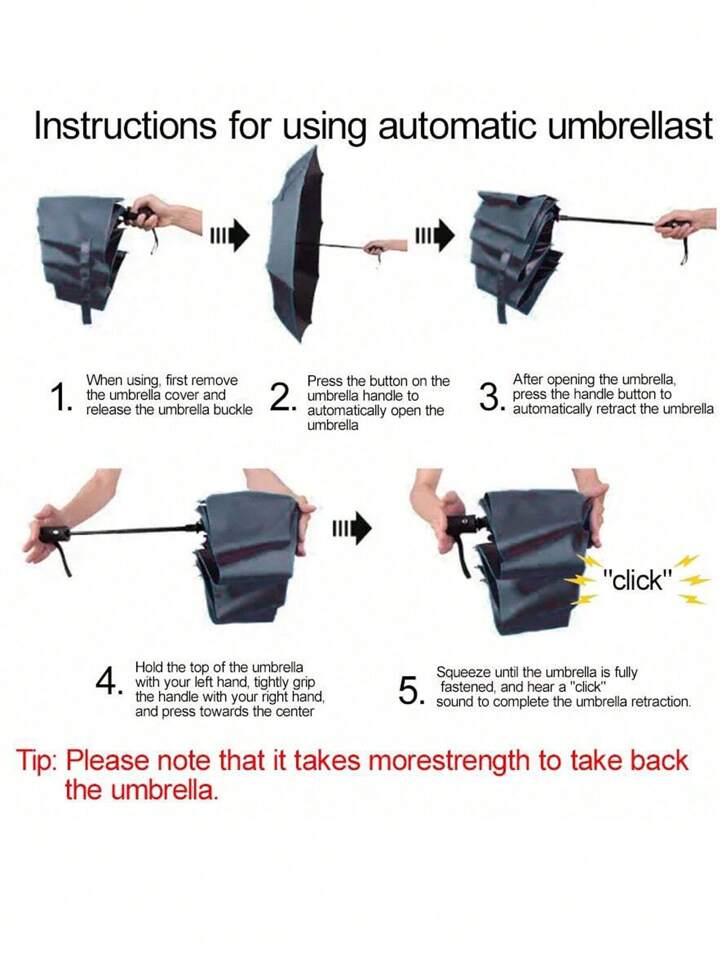 Instructions for using automatic umbrellast

1. When using, first remove the umbrella cover and release the umbrella buckle

2. Press the button on the umbrella handle to automatically open the umbrella

3. After opening the umbrella, press the handle button to automatically retract the umbrella

"click"

4. Hold the top of the umbrella with your left hand, tightly grip the handle with your right hand, and press towards the center

5. Squeeze until the umbrella is fully fastened, and hear a "click" sound to complete the umbrella retraction.

Tip: Please note that it takes morestrength to take back the umbrella.